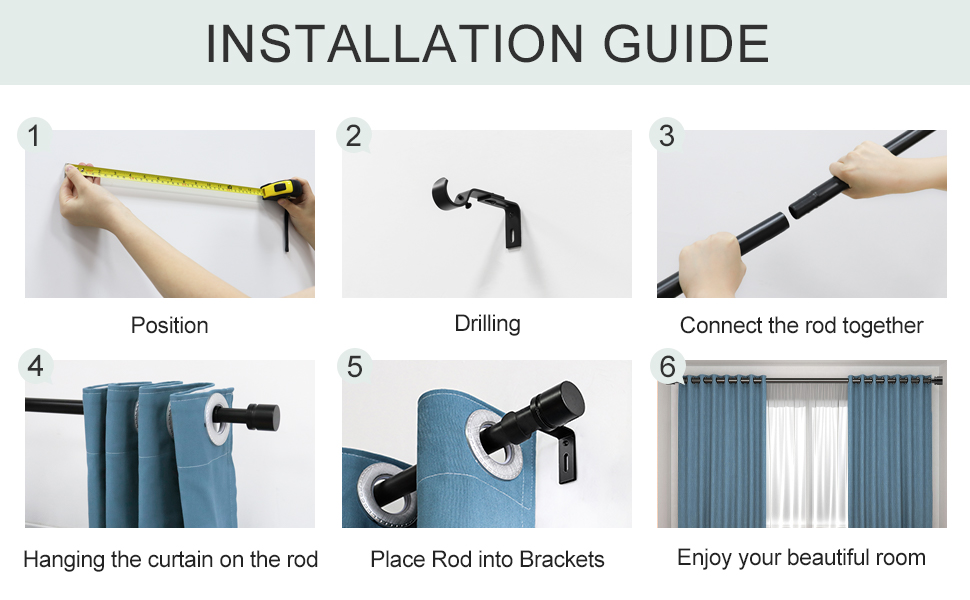 INSTALLATION GUIDE

1
Position

2
Drilling

3
Connect the rod together

4
Hanging the curtain on the rod

5
Place Rod into Brackets

6
Enjoy your beautiful room